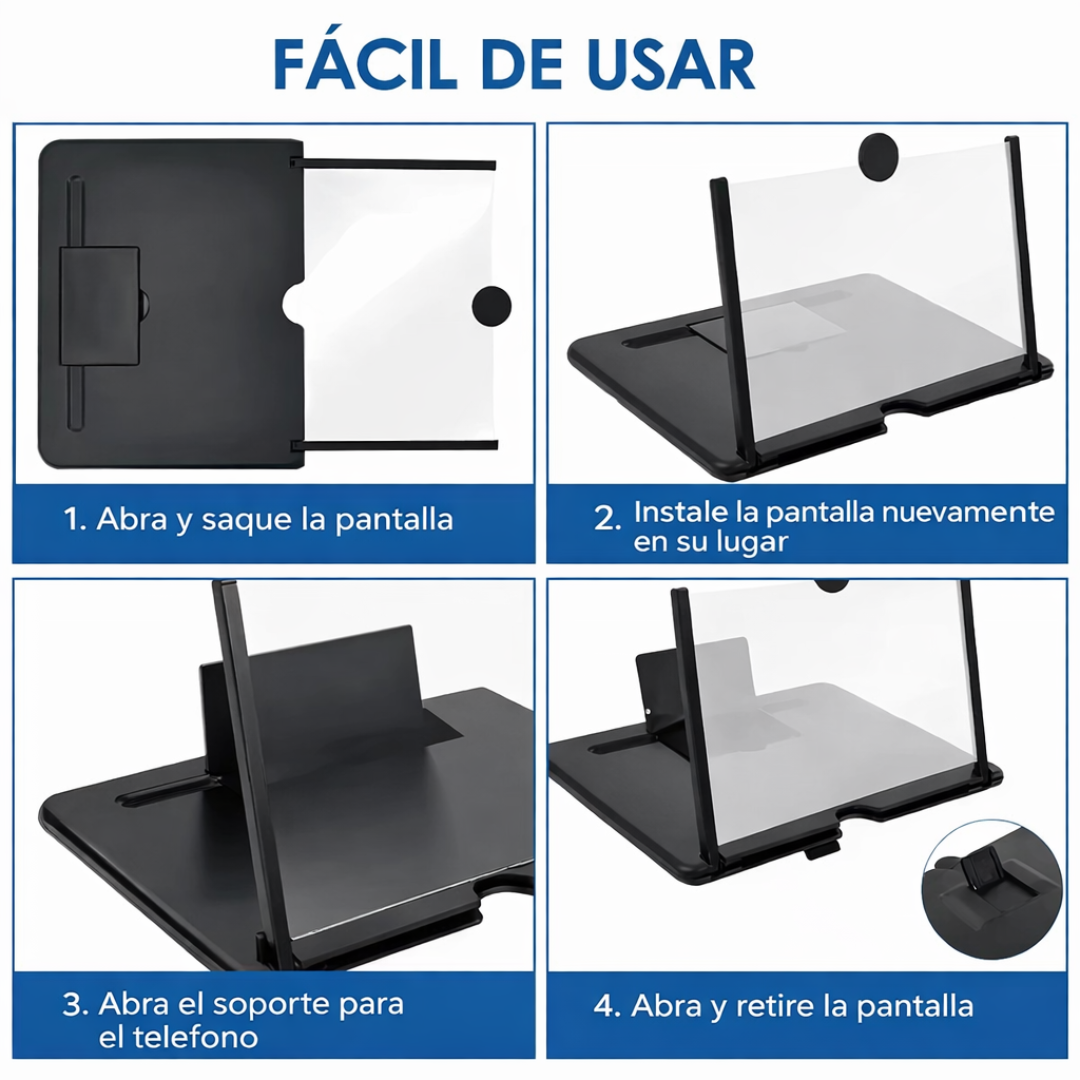 FÁCIL DE USAR

1. Abra y saque la pantalla

2. Instale la pantalla nuevamente en su lugar

3. Abra el soporte para el telefono

4. Abra y retire la pantalla