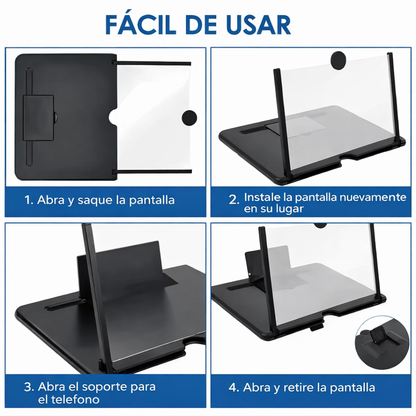 FÁCIL DE USAR

1. Abra y saque la pantalla

2. Instale la pantalla nuevamente en su lugar

3. Abra el soporte para el telefono

4. Abra y retire la pantalla